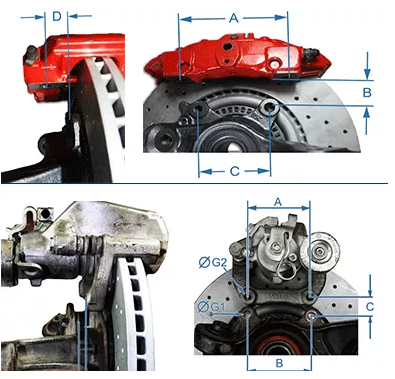 D
A
B
C
A
ØG2
ØG1
C
B